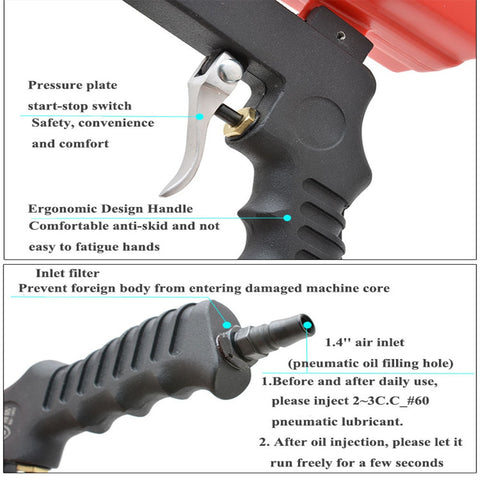 Pressure plate
start-stop switch
Safety, convenience
and comfort

Ergonomic Design Handle
Comfortable anti-skid and not
easy to fatigue hands

Inlet filter
Prevent foreign body from entering damaged machine core

1.4'' air inlet
(pneumatic oil filling hole)
1.Before and after daily use,
please inject 2~3C.C_#60
pneumatic lubricant.
2. After oil injection, please let it
run freely for a few seconds